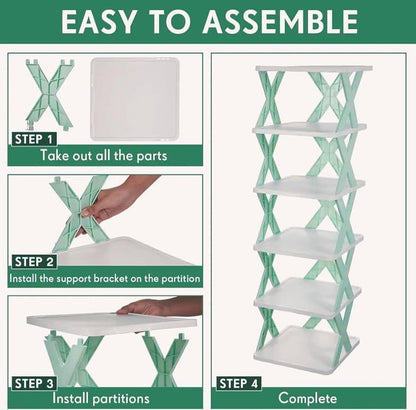 EASY TO ASSEMBLE

STEP 1
Take out all the parts

STEP 2
Install the support bracket on the partition

STEP 3
Install partitions

STEP 4
Complete