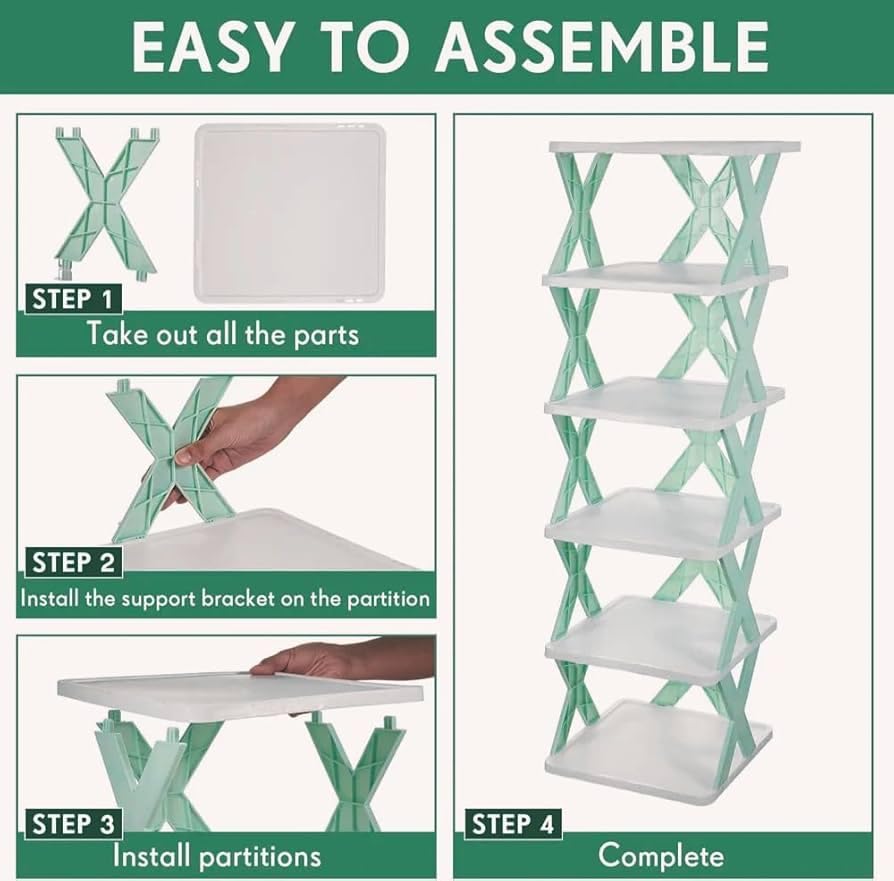 EASY TO ASSEMBLE

STEP 1
Take out all the parts

STEP 2
Install the support bracket on the partition

STEP 3
Install partitions

STEP 4
Complete